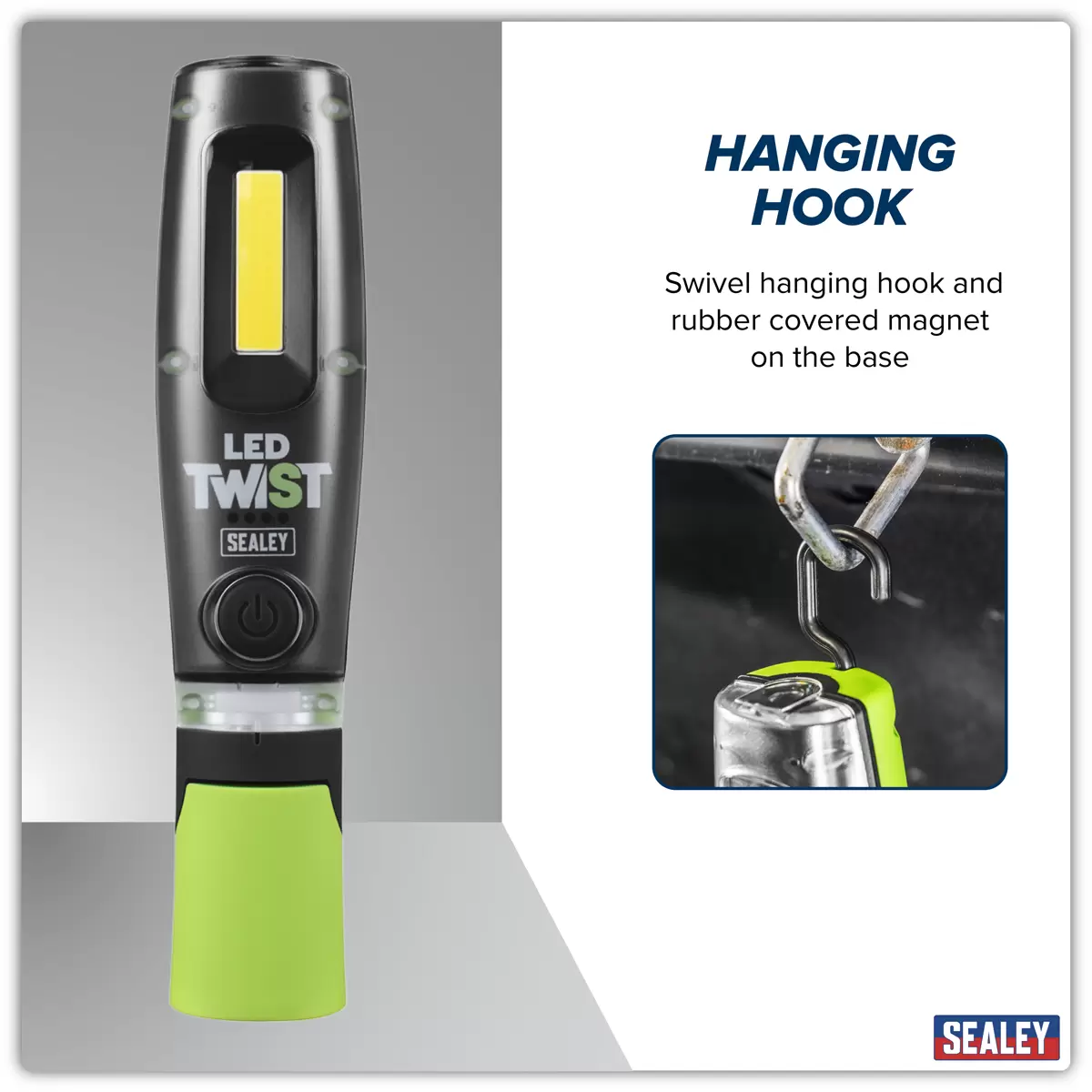 LED
TWIST
SEALEY

HANGING HOOK

Swivel hanging hook and rubber covered magnet on the base

SEALEY